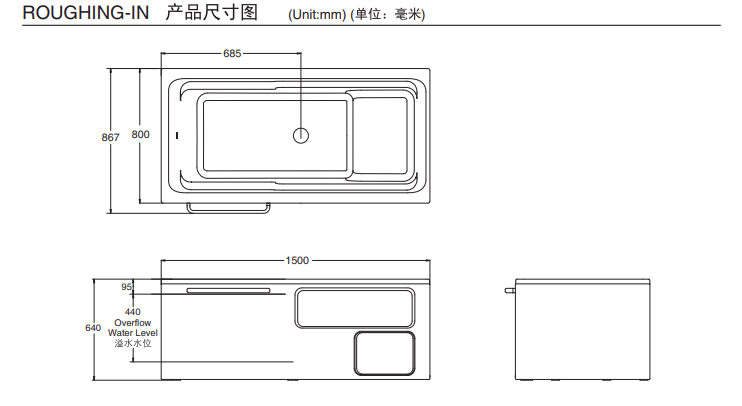 ROUGHING-IN 产品尺寸图 (Unit:mm) (单位：毫米)

685

867

800

1500

95

440
Overflow
Water Level
溢水水位

640