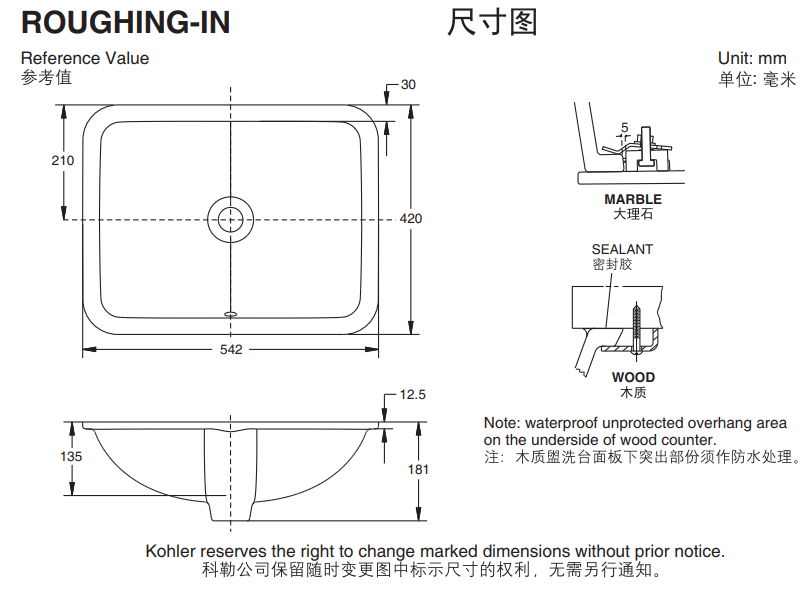 ROUGHING-IN
尺寸图

Reference Value
参考值

Unit: mm
单位: 毫米

30
210
420
542

5
MARBLE
大理石

SEALANT
密封胶

WOOD
木质

12.5
135
181

Note: waterproof unprotected overhang area on the underside of wood counter.
注：木质盥洗台面板下突出部份须作防水处理。

Kohler reserves the right to change marked dimensions without prior notice.
科勒公司保留随时变更图中标示尺寸的权利，无需另行通知。