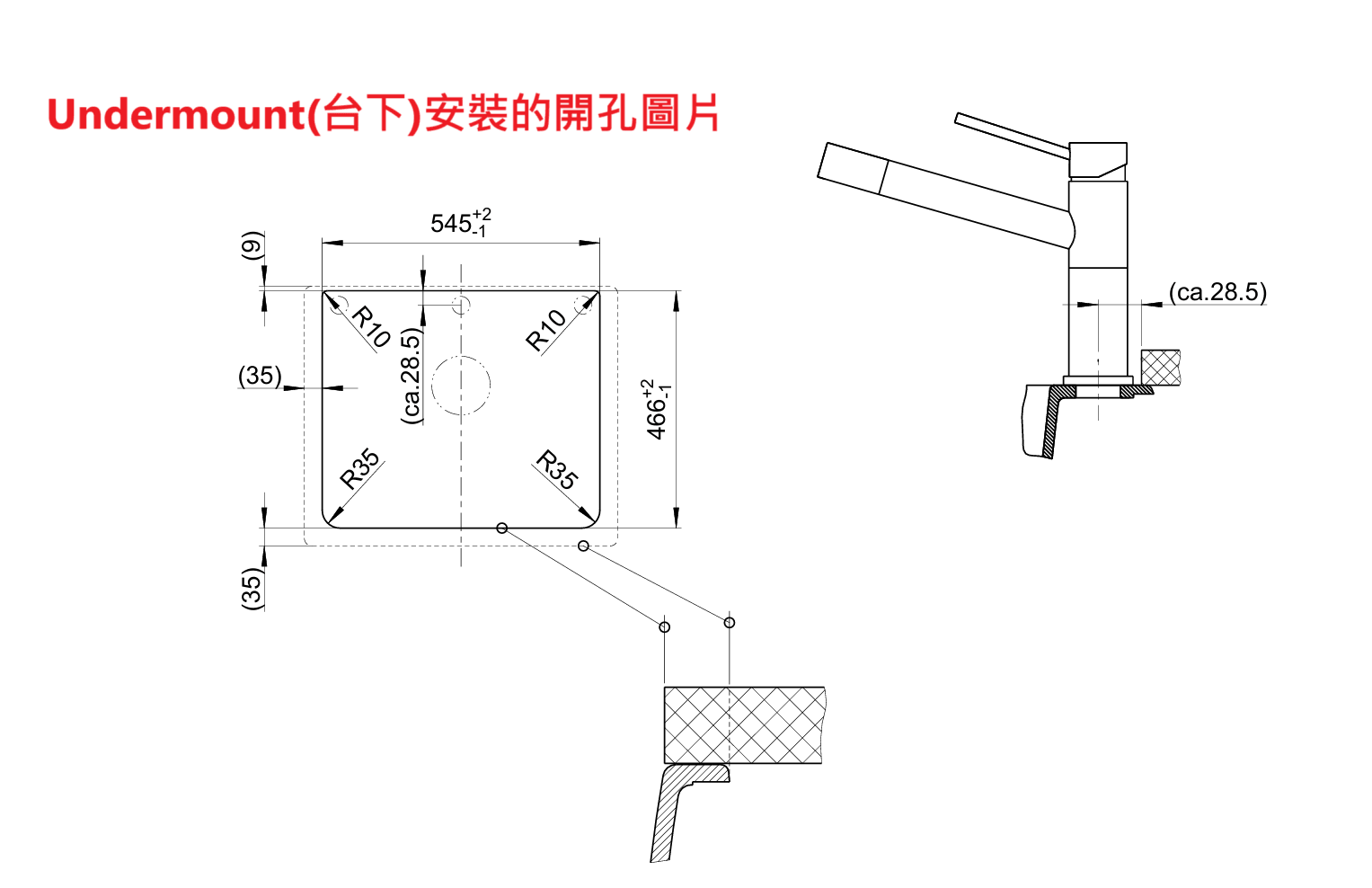 Undermount(台下)安裝的開孔圖片

$545^{+2}_{-1}$

(9)

R10

R10

(ca.28.5)

(35)

$466^{+2}_{-1}$

R35

R35

(35)

(ca.28.5)