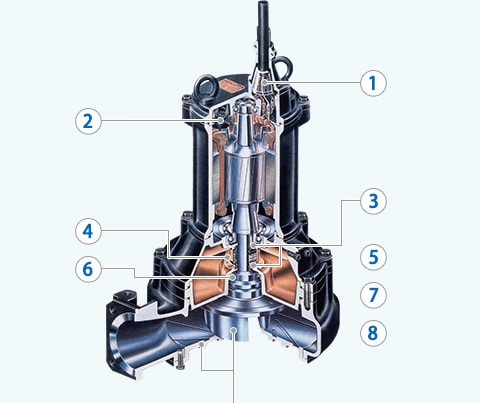 1
2
3
4
5
6
7
8